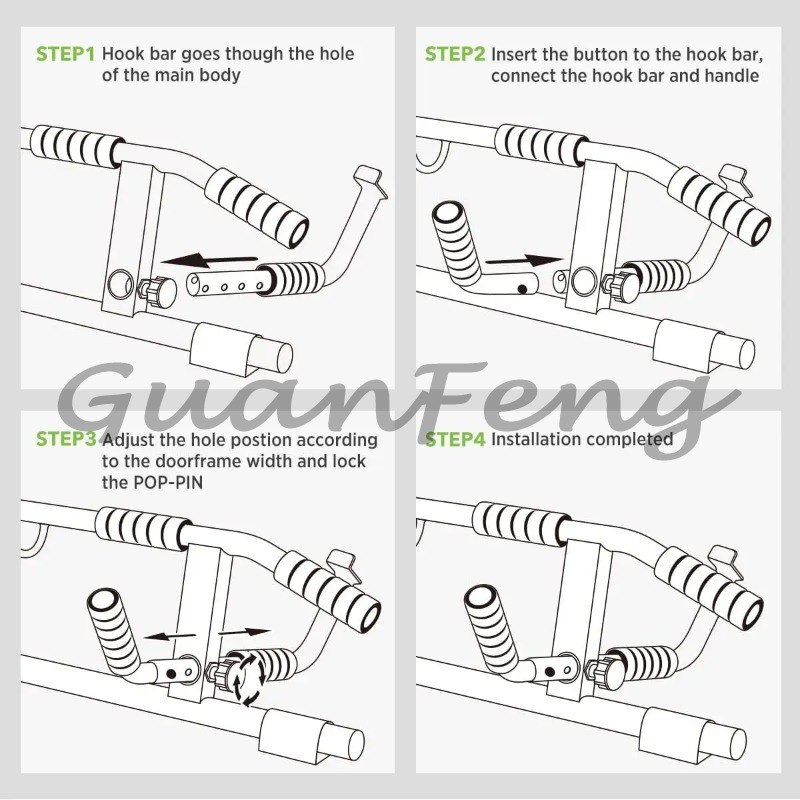 STEP1 Hook bar goes though the hole of the main body

STEP2 Insert the button to the hook bar, connect the hook bar and handle

GuanFeng

STEP3 Adjust the hole postion according to the doorframe width and lock the POP-PIN

STEP4 Installation completed